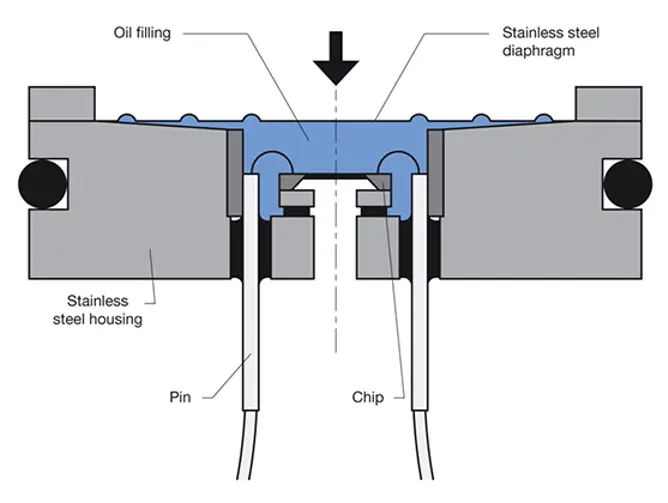 Oil filling

Stainless steel diaphragm

Stainless steel housing

Pin

Chip